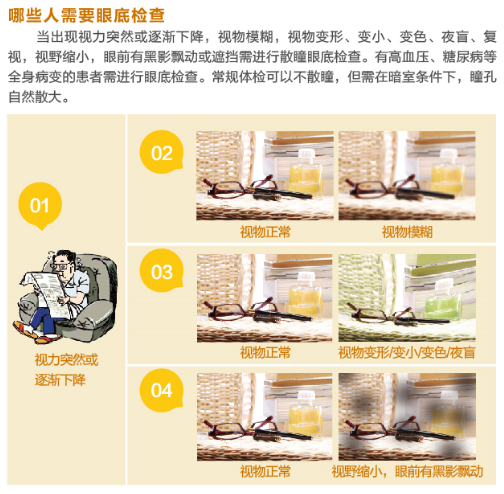 哪些人需要眼底检查

当出现视力突然或逐渐下降，视物模糊，视物变形、变小、变色、夜盲、复视，视野缩小，眼前有黑影飘动或遮挡需进行散瞳眼底检查。有高血压、糖尿病等全身病变的患者需进行眼底检查。常规体检可以不散瞳，但需在暗室条件下，瞳孔自然散大。

01

视力突然或逐渐下降

02

视物正常

视物模糊

03

视物正常

视物变形/变小/变色/夜盲

04

视物正常

视野缩小，眼前有黑影飘动